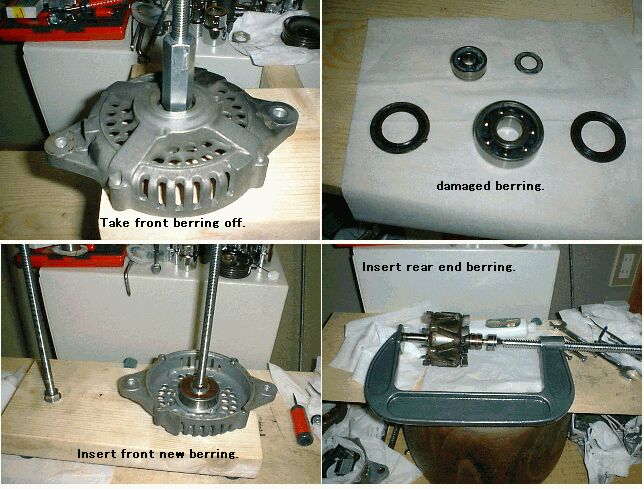 Take front berring off.

damaged berring.

Insert front new berring.

Insert rear end berring.